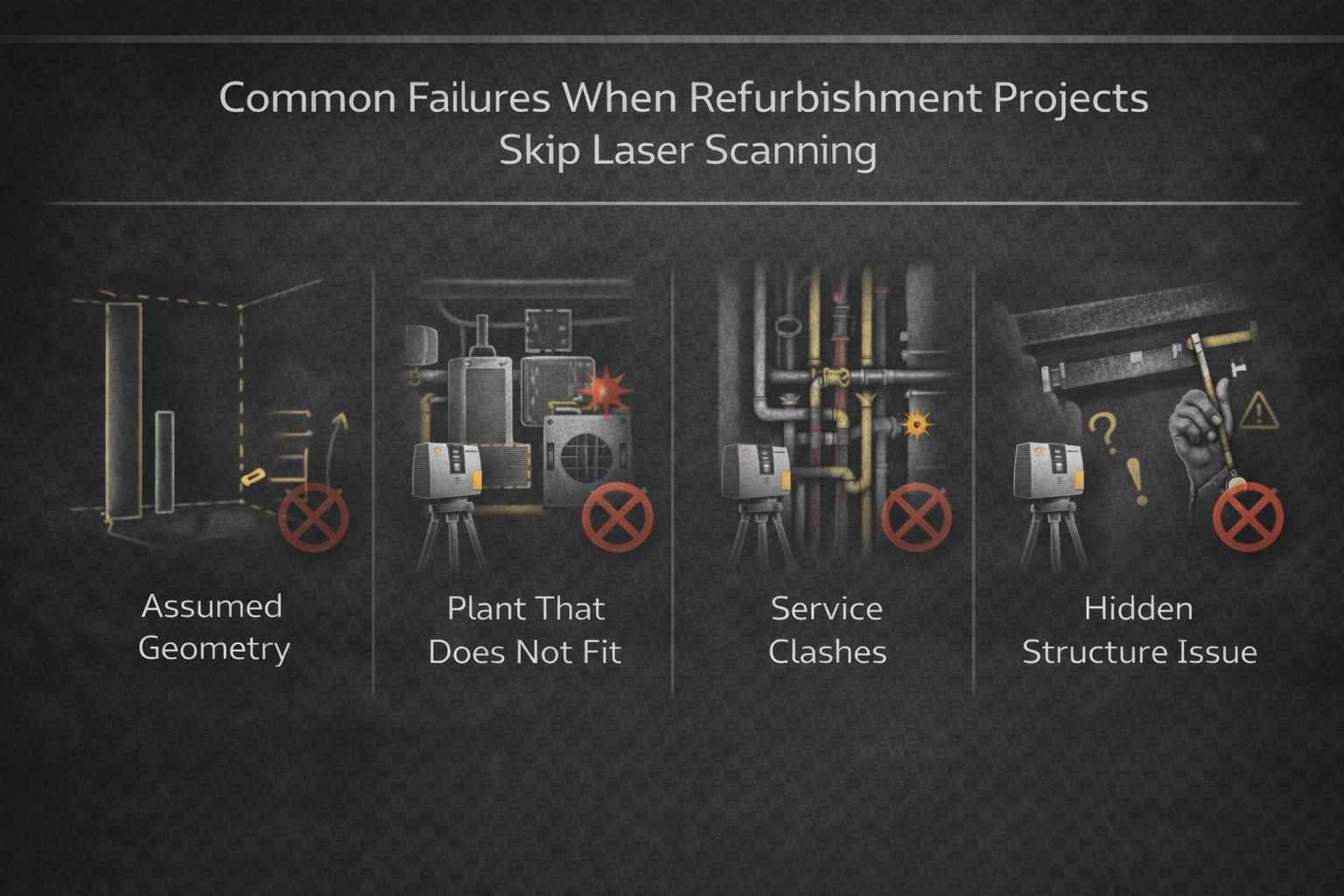 Common Failures When Refurbishment Projects Skip Laser Scanning

Assumed Geometry

Plant That Does Not Fit

Service Clashes

Hidden Structure Issue